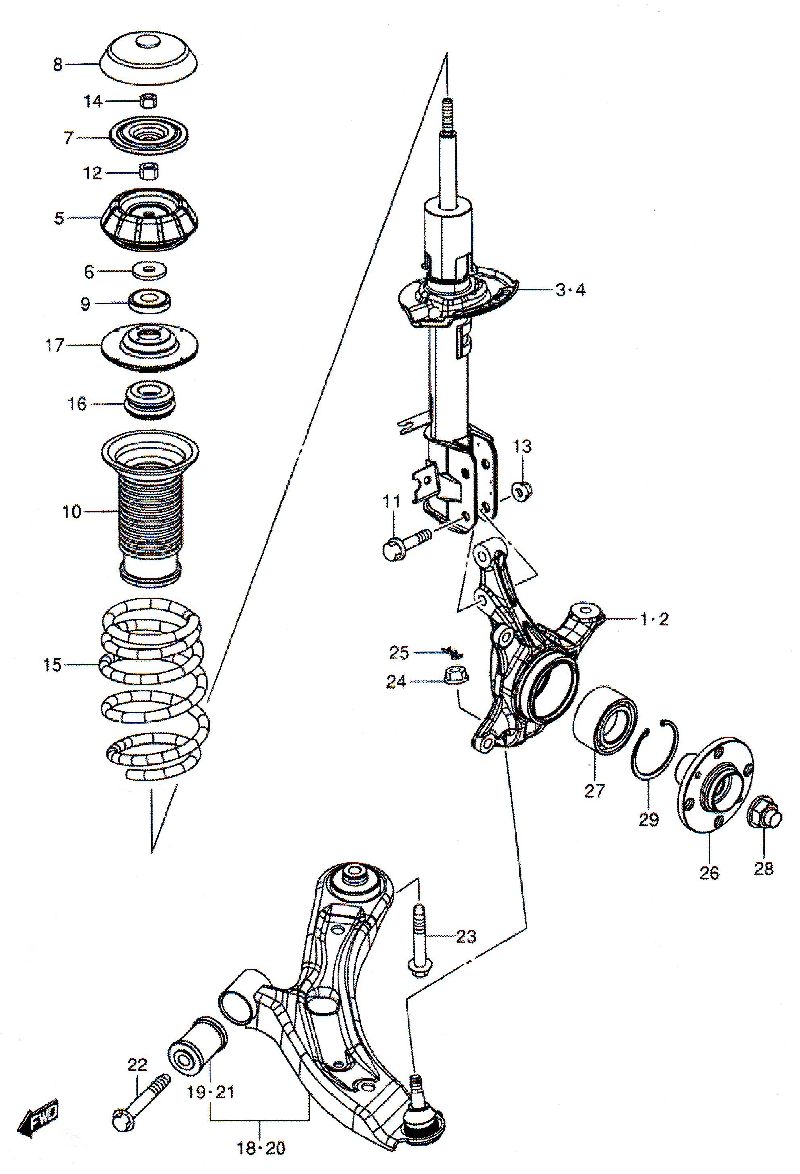 8
14
7
12
5
6
9
17
16
10
15
3·4
13
11
1·2
25
24
27
29
26
28
23
22
19·21
18·20
FWD